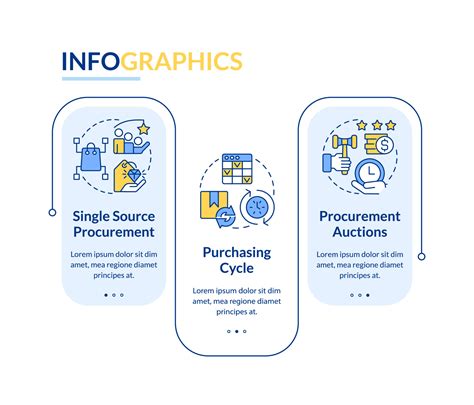 INFOGRAPHICS

Single Source Procurement

Lorem ipsum dolor sit dim amet, mea regione diamet principes at.

Purchasing Cycle

Lorem ipsum dolor sit dim amet, mea regione diamet principes at.

Procurement Auctions

Lorem ipsum dolor sit dim amet, mea regione diamet principes at.