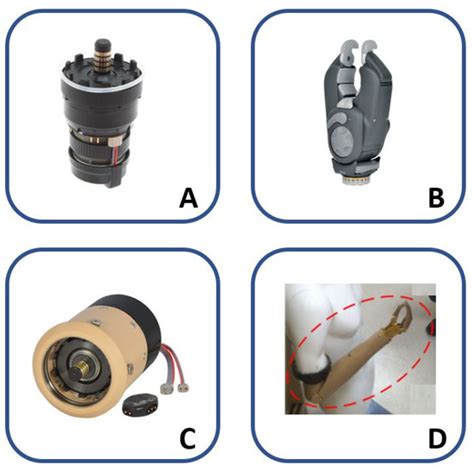 A

B

C

D