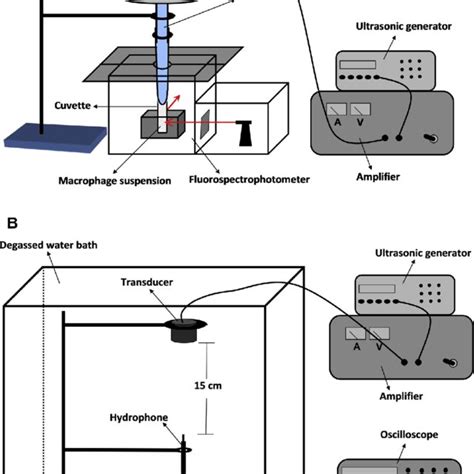 Ultrasonic generator

Cuvette

A V

Macrophage suspension

Fluorospectrophotometer

Amplifier

B

Degassed water bath

Ultrasonic generator

Transducer

A V

15 cm

Amplifier

Hydrophone

Oscilloscope