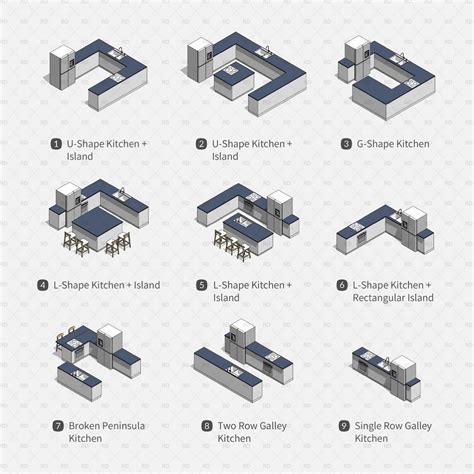 1 U-Shape Kitchen + Island

2 U-Shape Kitchen + Island

3 G-Shape Kitchen

4 L-Shape Kitchen + Island

5 L-Shape Kitchen + Island

6 L-Shape Kitchen + Rectangular Island

7 Broken Peninsula Kitchen

8 Two Row Galley Kitchen

9 Single Row Galley Kitchen