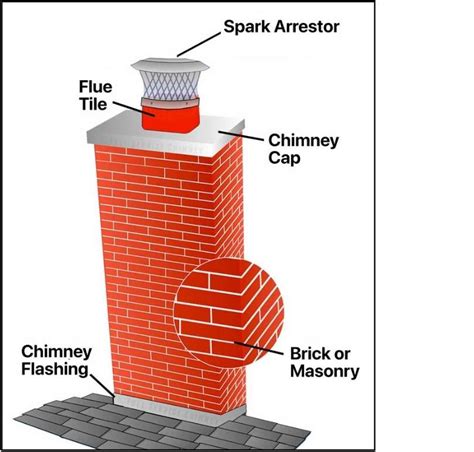 Spark Arrestor

Flue Tile

Chimney Cap

Chimney Flashing

Brick or Masonry