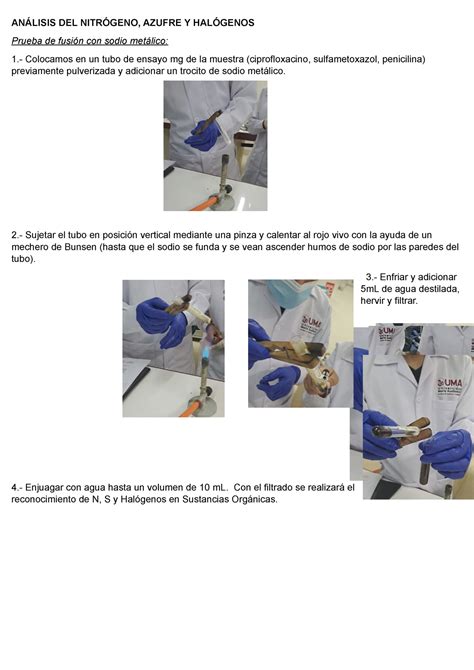 ANÁLISIS DEL NITRÓGENO, AZUFRE Y HALÓGENOS

Prueba de fusión con sodio metálico:

1.- Colocamos en un tubo de ensayo mg de la muestra (ciprofloxacino, sulfametoxazol, penicilina) previamente pulverizada y adicionar un trocito de sodio metálico.

2.- Sujetar el tubo en posición vertical mediante una pinza y calentar al rojo vivo con la ayuda de un mechero de Bunsen (hasta que el sodio se funda y se vean ascender humos de sodio por las paredes del tubo).

3.- Enfriar y adicionar 5mL de agua destilada, hervir y filtrar.

UMA

UMA

UMA

4.- Enjuagar con agua hasta un volumen de 10 mL. Con el filtrado se realizará el reconocimiento de N, S y Halógenos en Sustancias Orgánicas.