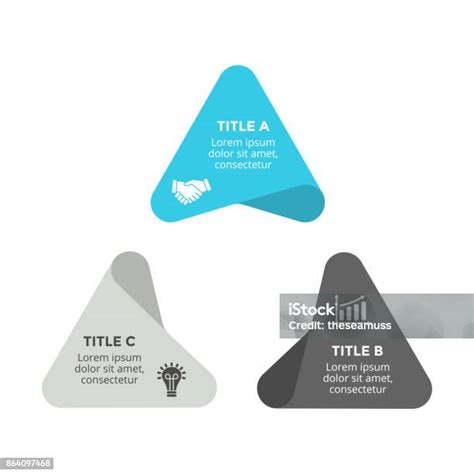 TITLE A
Lorem ipsum dolor sit amet, consectetur

TITLE C
Lorem ipsum dolor sit amet, consectetur

iStock
Credit: theseamuss

TITLE B
Lorem ipsum dolor sit amet, consectetur

864097468