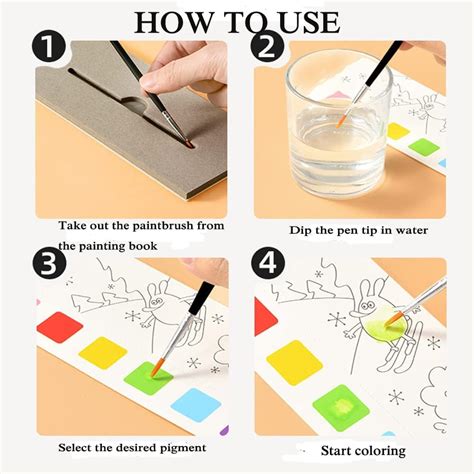 HOW TO USE

1

Take out the paintbrush from the painting book

2

Dip the pen tip in water

3

Select the desired pigment

4

Start coloring