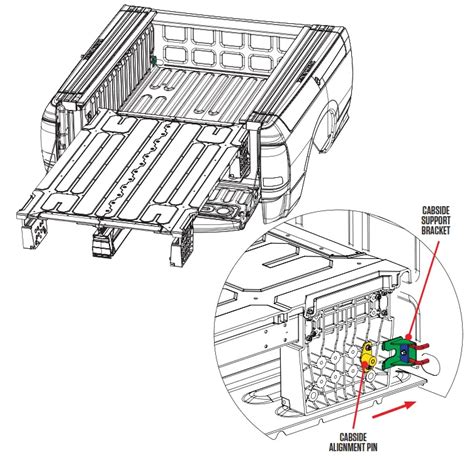 CABSIDE SUPPORT BRACKET

CABSIDE ALIGNMENT PIN