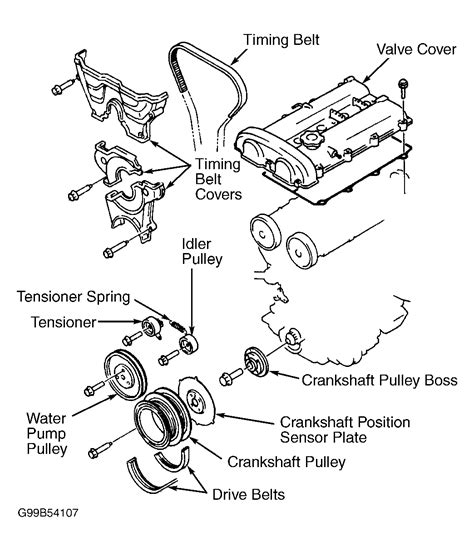 Timing Belt

Valve Cover

Timing Belt Covers

Idler Pulley

Tensioner Spring

Tensioner

Crankshaft Pulley Boss

Water Pump Pulley

Crankshaft Position Sensor Plate

Crankshaft Pulley

Drive Belts

G99B54107