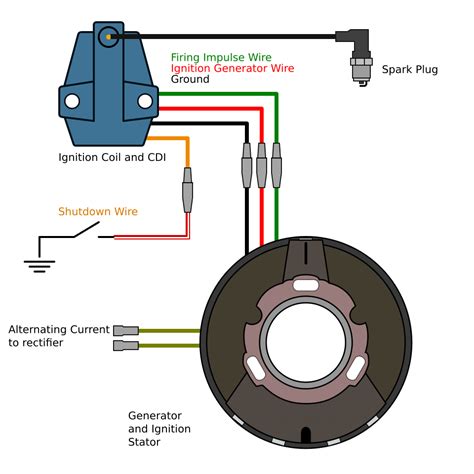 Firing Impulse Wire
Ignition Generator Wire
Ground

Spark Plug

Ignition Coil and CDI

Shutdown Wire

Alternating Current to rectifier

Generator and Ignition Stator