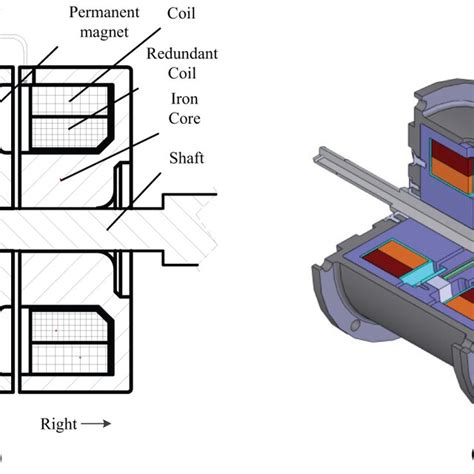 Permanent magnet

Coil

Redundant Coil

Iron Core

Shaft

Right ⟶