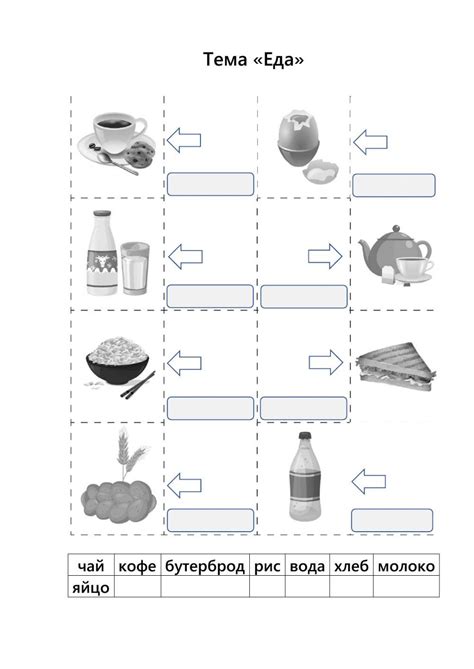 Тема «Еда»

| чай | кофе | бутерброд | рис | вода | хлеб | молоко |
|---|---|---|---|---|---|---|
| яйцо | | | | | | |