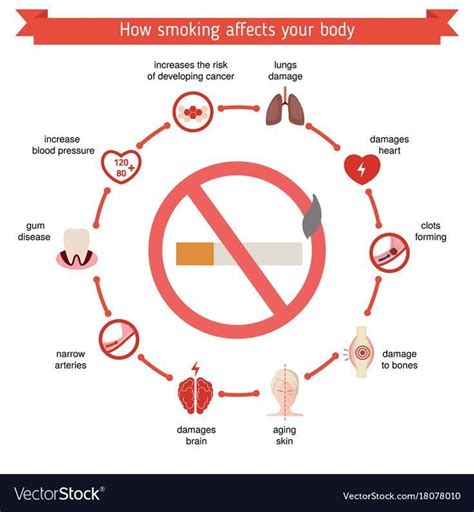 How smoking affects your body

increases the risk of developing cancer

lungs damage

damages heart

clots forming

damage to bones

aging skin

damages brain

narrow arteries

gum disease

increase blood pressure

120
80 +

VectorStock®

VectorStock.com/18078010