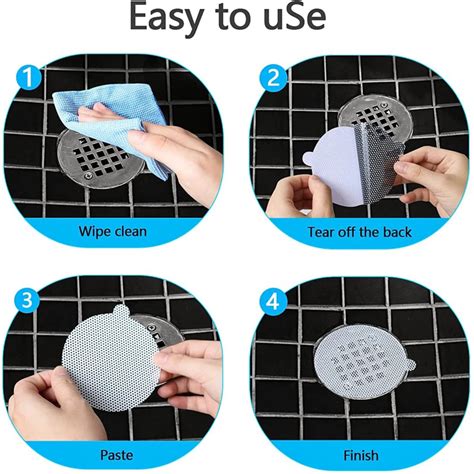 Easy to uSe

1

Wipe clean

2

Tear off the back

3

Paste

4

Finish