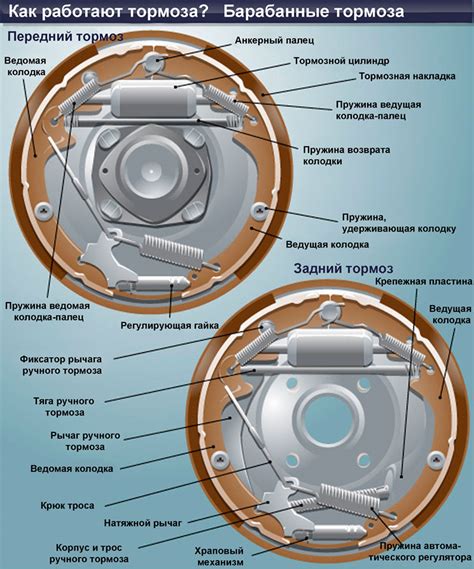 Как работают тормоза? Барабанные тормоза

Передний тормоз

Ведомая колодка

Анкерный палец

Тормозной цилиндр

Тормозная накладка

Пружина ведущая колодка-палец

Пружина возврата колодки

Пружина, удерживающая колодку

Ведущая колодка

Пружина ведомая колодка-палец

Регулирующая гайка

Задний тормоз

Крепежная пластина

Ведущая колодка

Фиксатор рычага ручного тормоза

Тяга ручного тормоза

Рычаг ручного тормоза

Ведомая колодка

Крюк троса

Натяжной рычаг

Корпус и трос ручного тормоза

Храповый механизм

Пружина автоматического регулятора