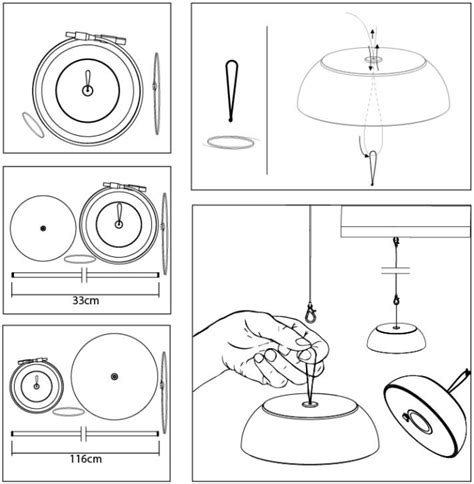 33cm

116cm