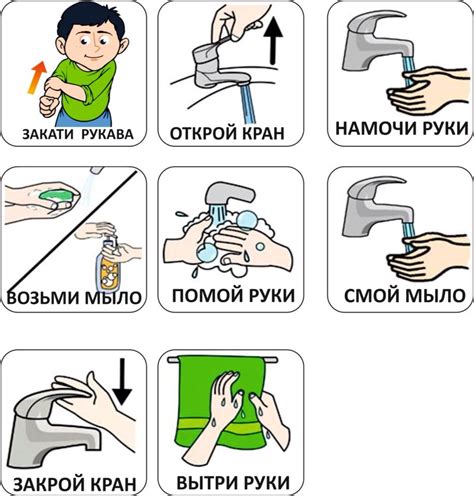 ЗАКАТИ РУКАВА

ОТКРОЙ КРАН

НАМОЧИ РУКИ

ВОЗЬМИ МЫЛО

ПОМОЙ РУКИ

СМОЙ МЫЛО

ЗАКРОЙ КРАН

ВЫТРИ РУКИ