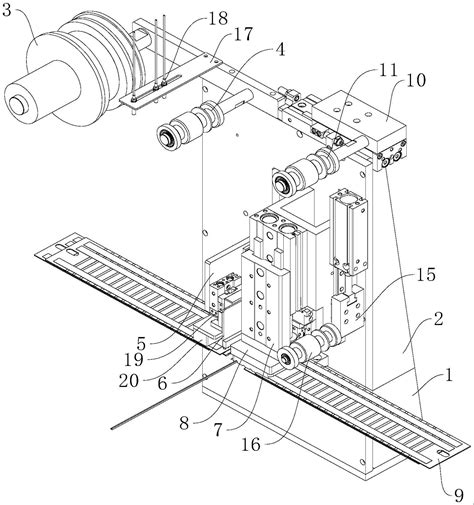 3
18
17
4
11
10
15
2
1
5
19
20
6
8
7
16
9