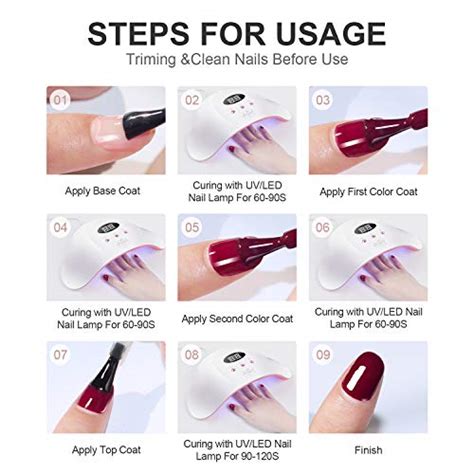 STEPS FOR USAGE
Triming &Clean Nails Before Use

01
Apply Base Coat

02
Curing with UV/LED Nail Lamp For 60-90S

03
Apply First Color Coat

04
Curing with UV/LED Nail Lamp For 60-90S

05
Apply Second Color Coat

06
Curing with UV/LED Nail Lamp For 60-90S

07
Apply Top Coat

08
Curing with UV/LED Nail Lamp For 90-120S

09
Finish