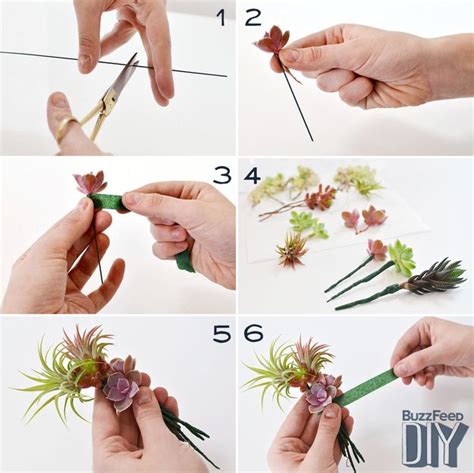 1
2
3
4
5
6
BuzzFeed
DIY