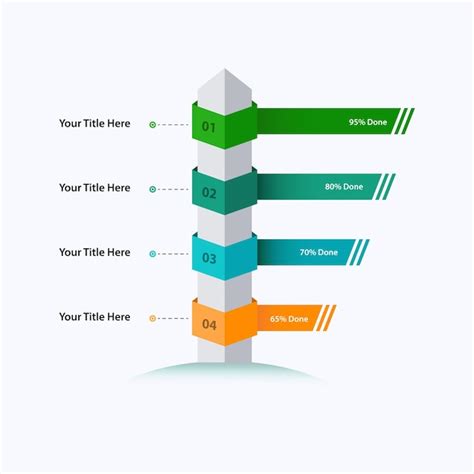 Your Title Here
01
95% Done

Your Title Here
02
80% Done

Your Title Here
03
70% Done

Your Title Here
04
65% Done