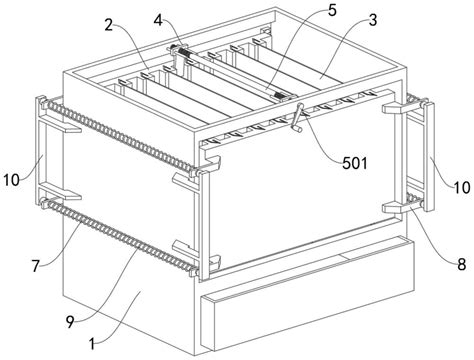 2
4
5
3
501
10
10
7
8
9
1