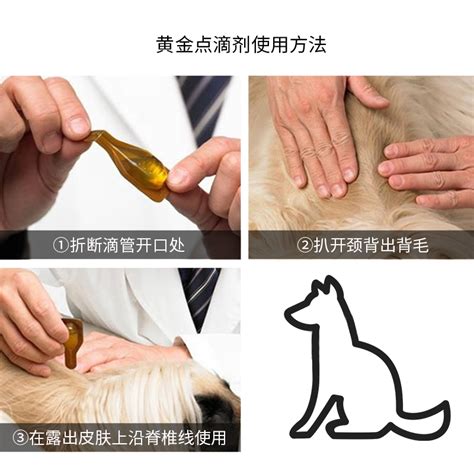 黄金点滴剂使用方法

①折断滴管开口处

②扒开颈背出背毛

③在露出皮肤上沿脊椎线使用