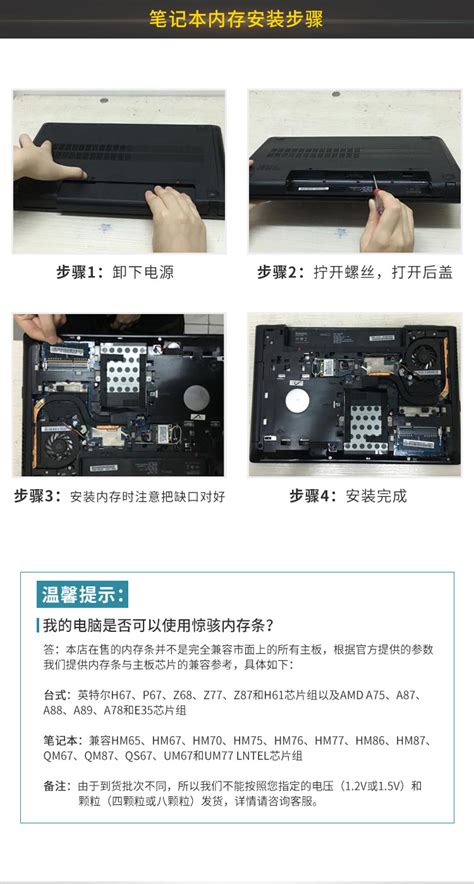 笔记本内存安装步骤

步骤1：卸下电源

步骤2：拧开螺丝，打开后盖

步骤3：安装内存时注意把缺口对好

步骤4：安装完成

温馨提示：

我的电脑是否可以使用惊骇内存条？

答：本店在售的内存条并不是完全兼容市面上的所有主板，根据官方提供的参数我们提供内存条与主板芯片的兼容参考，具体如下：

台式：英特尔H67、P67、Z68、Z77、Z87和H61芯片组以及AMD A75、A87、A88、A89、A78和E35芯片组

笔记本：兼容HM65、HM67、HM70、HM75、HM76、HM77、HM86、HM87、QM67、QM87、QS67、UM67和UM77 LNTEL芯片组

备注：由于到货批次不同，所以我们不能按照您指定的电压（1.2V或1.5V）和颗粒（四颗粒或八颗粒）发货，详情请咨询客服。