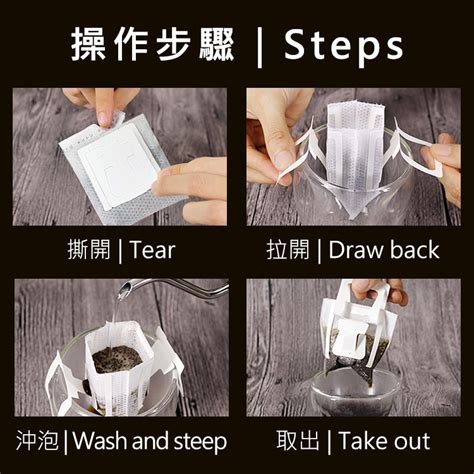 操作步驟 | Steps

撕開 | Tear

拉開 | Draw back

沖泡 | Wash and steep

取出 | Take out