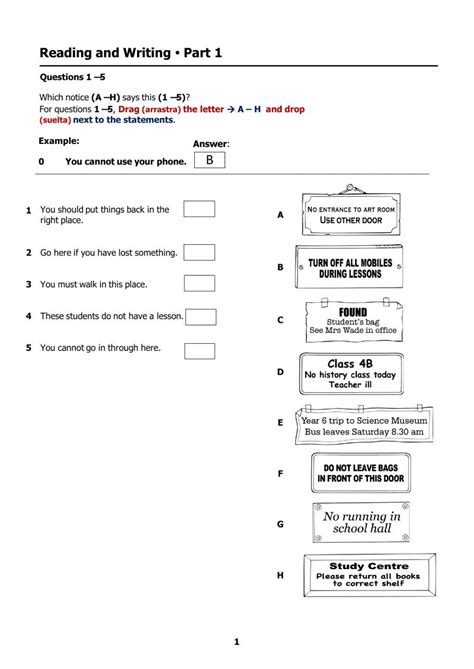 Reading and Writing • Part 1

Questions 1 –5

Which notice (A –H) says this (1 –5)?
For questions 1 –5, Drag (arrastra) the letter → A – H and drop (suelta) next to the statements.

Example: Answer:

0 You cannot use your phone. B

1 You should put things back in the right place.

2 Go here if you have lost something.

3 You must walk in this place.

4 These students do not have a lesson.

5 You cannot go in through here.

A NO ENTRANCE TO ART ROOM
USE OTHER DOOR

B TURN OFF ALL MOBILES DURING LESSONS

C FOUND
Student's bag
See Mrs Wade in office

D Class 4B
No history class today
Teacher ill

E Year 6 trip to Science Museum
Bus leaves Saturday 8.30 am

F DO NOT LEAVE BAGS IN FRONT OF THIS DOOR

G No running in school hall

H Study Centre
Please return all books to correct shelf

1