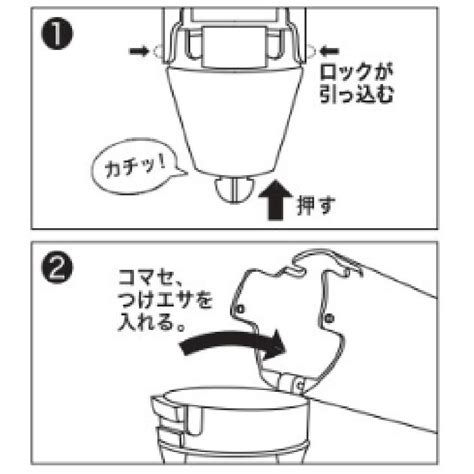 ❶

ロックが引っ込む

カチッ!

押す

❷

コマセ、つけエサを入れる。