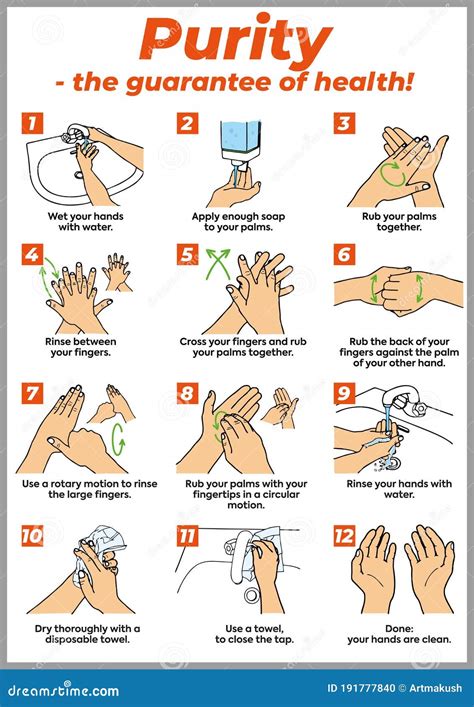 Purity
- the guarantee of health!

1
Wet your hands with water.

2
Apply enough soap to your palms.

3
Rub your palms together.

4
Rinse between your fingers.

5
Cross your fingers and rub your palms together.

6
Rub the back of your fingers against the palm of your other hand.

7
Use a rotary motion to rinse the large fingers.

8
Rub your palms with your fingertips in a circular motion.

9
Rinse your hands with water.

10
Dry thoroughly with a disposable towel.

11
Use a towel, to close the tap.

12
Done: your hands are clean.

dreamstime.com
ID 191777840 © Artmakush