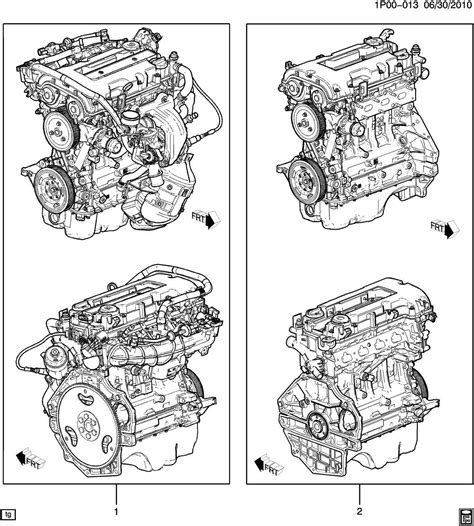 1P00-013 06/30/2010

FRT

FRT

FRT

FRT

1

2

fg