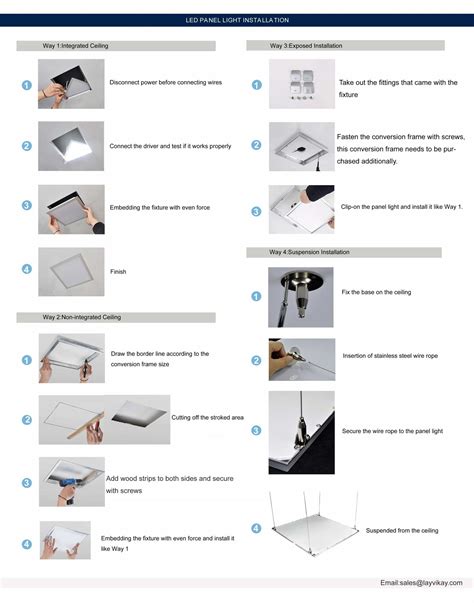 LED PANEL LIGHT INSTALLATION

Way 1:Integrated Ceiling

1 Disconnect power before connecting wires

2 Connect the driver and test if it works properly

3 Embedding the fixture with even force

4 Finish

Way 2:Non-integrated Ceiling

1 Draw the border line according to the conversion frame size

2 Cutting off the stroked area

3 Add wood strips to both sides and secure with screws

4 Embedding the fixture with even force and install it like Way 1

Way 3:Exposed Installation

1 Take out the fittings that came with the fixture

2 Fasten the conversion frame with screws, this conversion frame needs to be purchased additionally.

3 Clip-on the panel light and install it like Way 1.

Way 4:Suspension Installation

1 Fix the base on the ceiling

2 Insertion of stainless steel wire rope

3 Secure the wire rope to the panel light

4 Suspended from the ceiling

Email:sales@layvikay.com