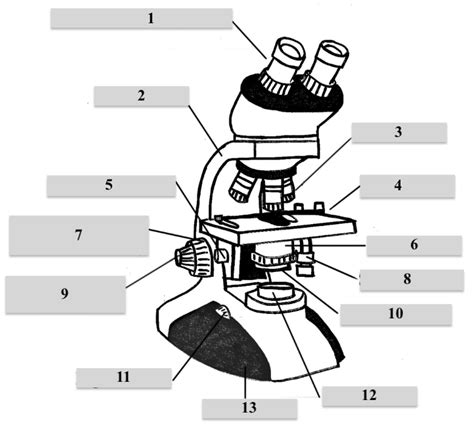 1
2
3
5
4
7
6
9
8
10
11
12
13