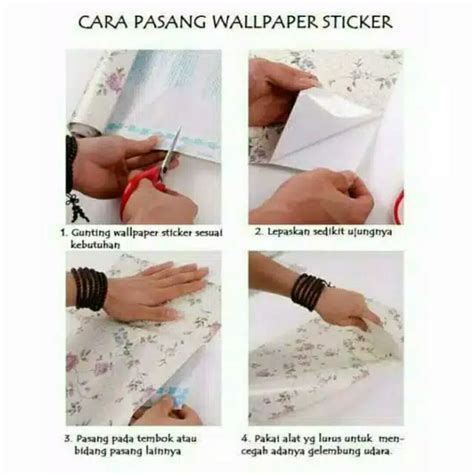 CARA PASANG WALLPAPER STICKER

1. Gunting wallpaper sticker sesuai kebutuhan

2. Lepaskan sedikit ujungnya

3. Pasang pada tembok atau bidang pasang lainnya

4. Pakai alat yg lurus untuk mencegah adanya gelembung udara.