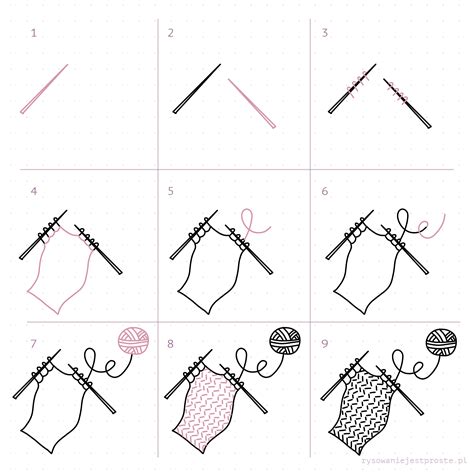 1

2

3

4

5

6

7

8

9

rysowaniejestproste.pl