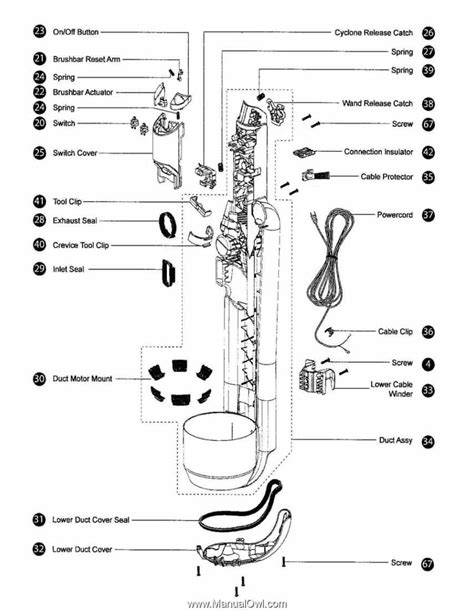 23 On/Off Button
21 Brushbar Reset Arm
24 Spring
22 Brushbar Actuator
24 Spring
20 Switch
25 Switch Cover
41 Tool Clip
28 Exhaust Seal
40 Crevice Tool Clip
29 Inlet Seal
30 Duct Motor Mount
31 Lower Duct Cover Seal
32 Lower Duct Cover

Cyclone Release Catch 26
Spring 27
Spring 39
Wand Release Catch 38
Screw 67
Connection Insulator 42
Cable Protector 35
Powercord 37
Cable Clip 36
Screw 4
Lower Cable Winder 33
Duct Assy 34
Screw 67

www.ManualOwl.com