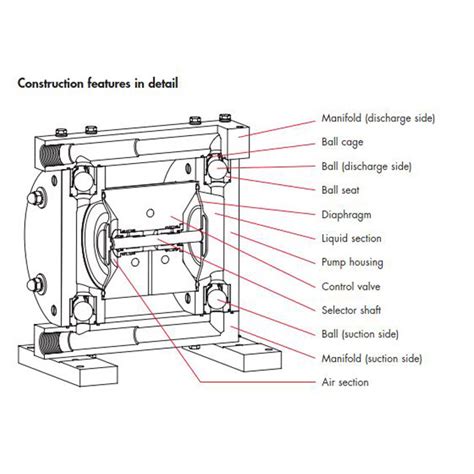 Construction features in detail

Manifold (discharge side)
Ball cage
Ball (discharge side)
Ball seat
Diaphragm
Liquid section
Pump housing
Control valve
Selector shaft
Ball (suction side)
Manifold (suction side)
Air section