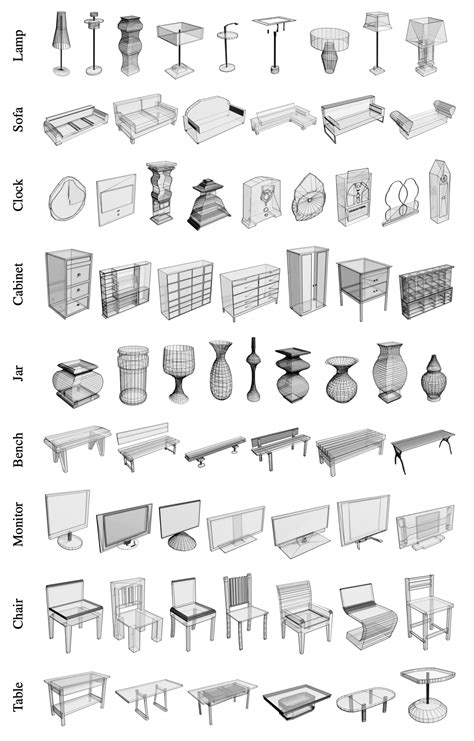 Lamp

Sofa

Clock

Cabinet

Jar

Bench

Monitor

Chair

Table