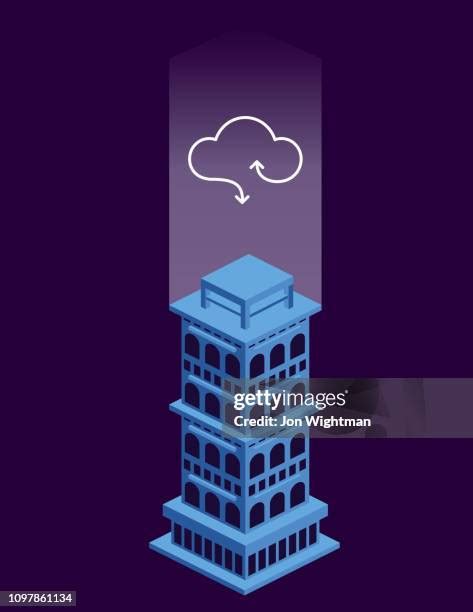 gettyimages®
Credit: Jon Wightman

1097861134