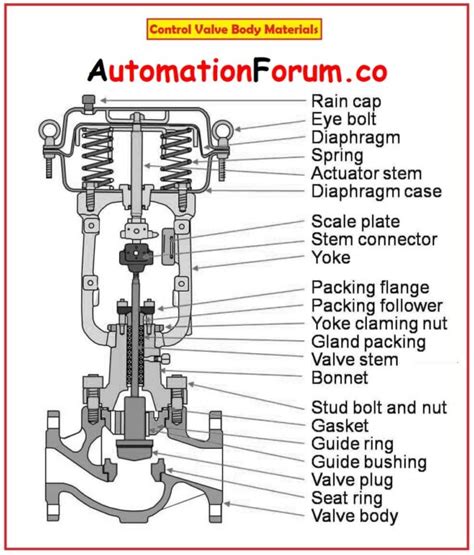 Control Valve Body Materials

AutomationForum.co

Rain cap
Eye bolt
Diaphragm
Spring
Actuator stem
Diaphragm case

Scale plate
Stem connector
Yoke

Packing flange
Packing follower
Yoke claming nut
Gland packing
Valve stem
Bonnet

Stud bolt and nut
Gasket
Guide ring
Guide bushing
Valve plug
Seat ring
Valve body