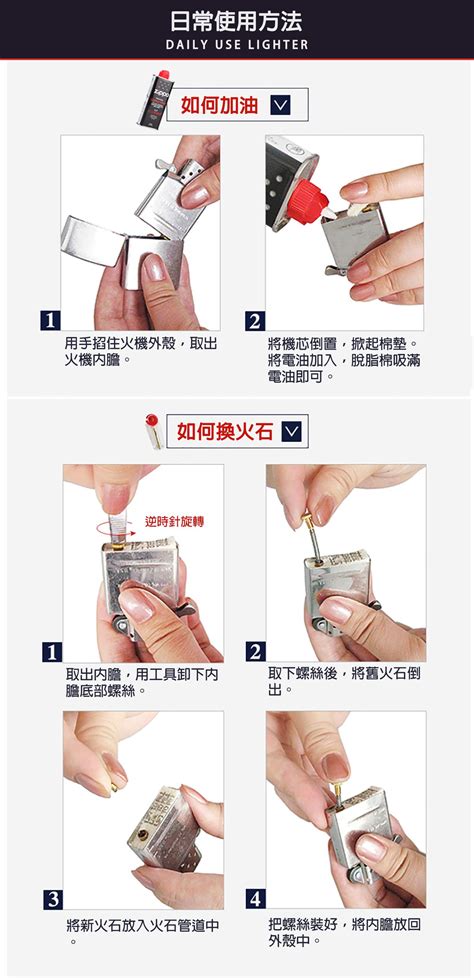 日常使用方法
DAILY USE LIGHTER

如何加油

1
用手掐住火機外殼，取出火機內膽。

2
將機芯倒置，掀起棉墊。將電油加入，脫脂棉吸滿電油即可。

如何換火石

逆時針旋轉

1
取出內膽，用工具卸下內膽底部螺絲。

2
取下螺絲後，將舊火石倒出。

3
將新火石放入火石管道中。

4
把螺絲裝好，將內膽放回外殼中。