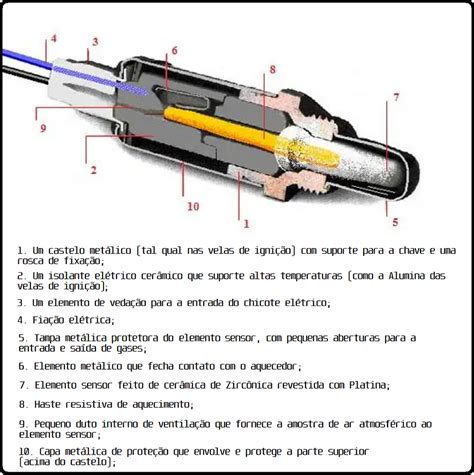 4
3
6
8
7
9
2
10
1
5

1. Um castelo metálico (tal qual nas velas de ignição) com suporte para a chave e uma rosca de fixação;

2. Um isolante elétrico cerâmico que suporte altas temperaturas (como a Alumina das velas de ignição);

3. Um elemento de vedação para a entrada do chicote elétrico;

4. Fiação elétrica;

5. Tampa metálica protetora do elemento sensor, com pequenas aberturas para a entrada e saída de gases;

6. Elemento metálico que fecha contato com o aquecedor;

7. Elemento sensor feito de cerâmica de Zircônica revestida com Platina;

8. Haste resistiva de aquecimento;

9. Pequeno duto interno de ventilação que fornece a amostra de ar atmosférico ao elemento sensor;

10. Capa metálica de proteção que envolve e protege a parte superior (acima do castelo);