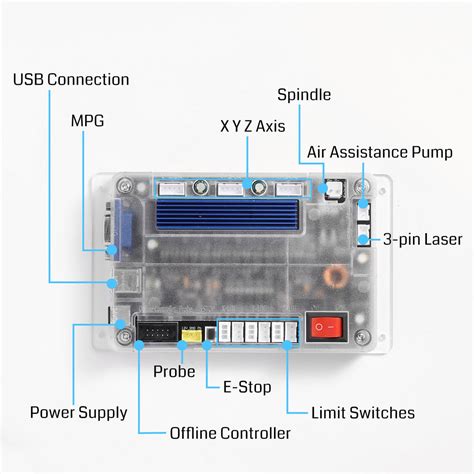 USB Connection

Spindle

MPG

X Y Z Axis

Air Assistance Pump

3-pin Laser

Probe

E-Stop

Power Supply

Limit Switches

Offline Controller