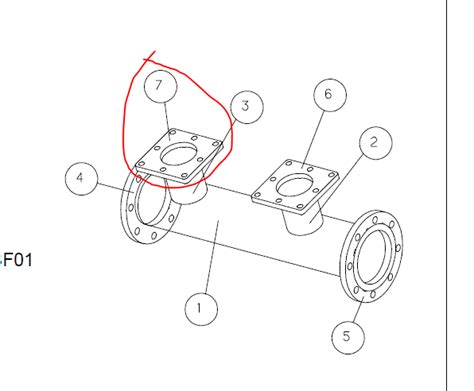 7
3
6
2
4
F01
1
5