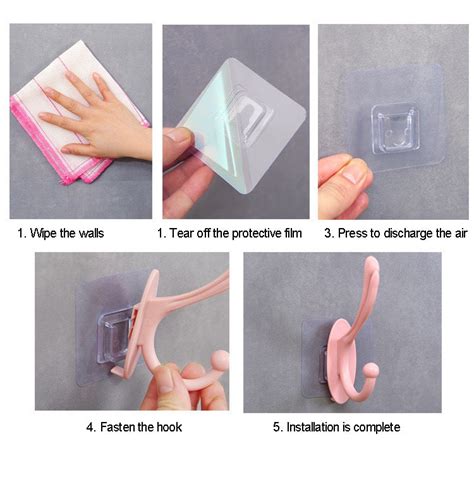 1. Wipe the walls

1. Tear off the protective film

3. Press to discharge the air

4. Fasten the hook

5. Installation is complete