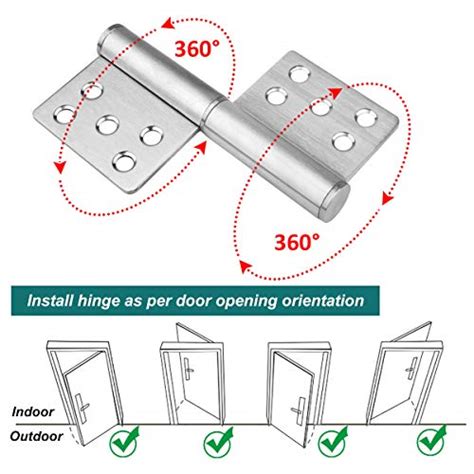 360°

360°

Install hinge as per door opening orientation

Indoor
Outdoor