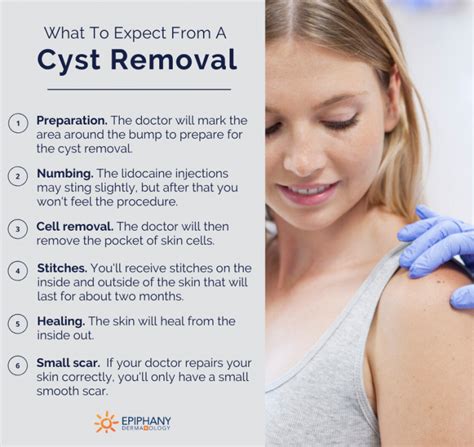 What To Expect From A
Cyst Removal

1 Preparation. The doctor will mark the area around the bump to prepare for the cyst removal.

2 Numbing. The lidocaine injections may sting slightly, but after that you won't feel the procedure.

3 Cell removal. The doctor will then remove the pocket of skin cells.

4 Stitches. You'll receive stitches on the inside and outside of the skin that will last for about two months.

5 Healing. The skin will heal from the inside out.

6 Small scar. If your doctor repairs your skin correctly, you'll only have a small smooth scar.

EPIPHANY
DERMATOLOGY