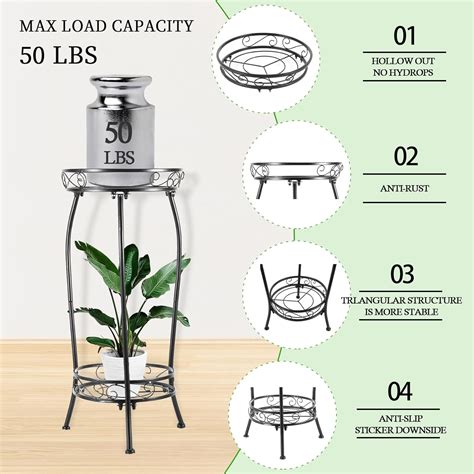 MAX LOAD CAPACITY
50 LBS

50
LBS

01
HOLLOW OUT
NO HYDROPS

02
ANTI-RUST

03
TRLANGULAR STRUCTURE
IS MORE STABLE

04
ANTI-SLIP
STICKER DOWNSIDE