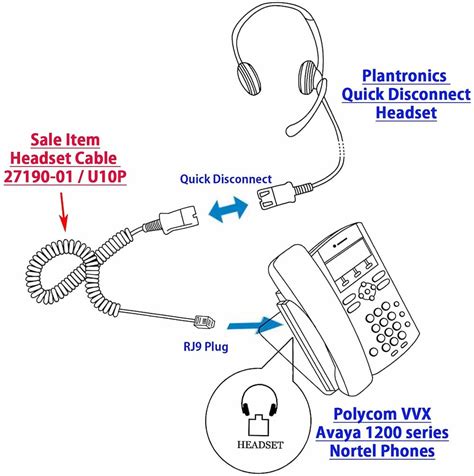 Plantronics
Quick Disconnect
Headset

Sale Item
Headset Cable
27190-01 / U10P

Quick Disconnect

RJ9 Plug

HEADSET

Polycom VVX
Avaya 1200 series
Nortel Phones