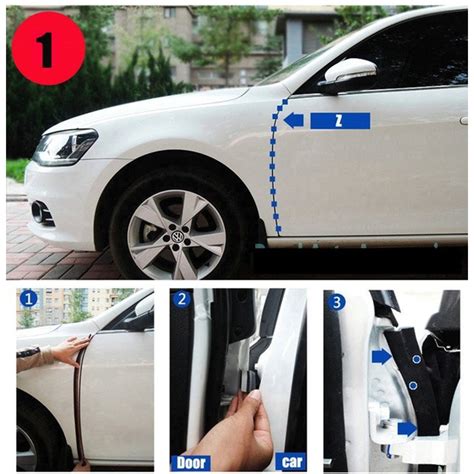 1

Z

1

2

3

Door

car