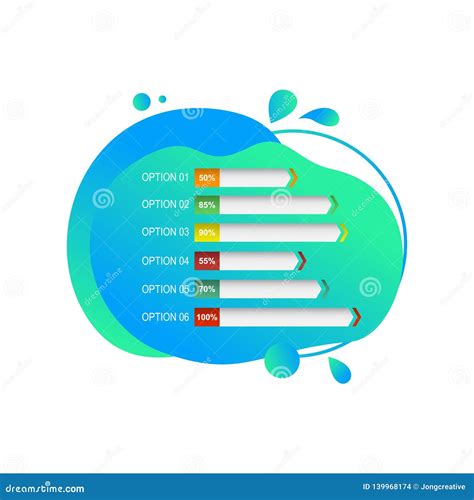 OPTION 01 50%
OPTION 02 85%
OPTION 03 90%
OPTION 04 55%
OPTION 05 70%
OPTION 06 100%

dreamstime.com
ID 139968174 © Jongcreative